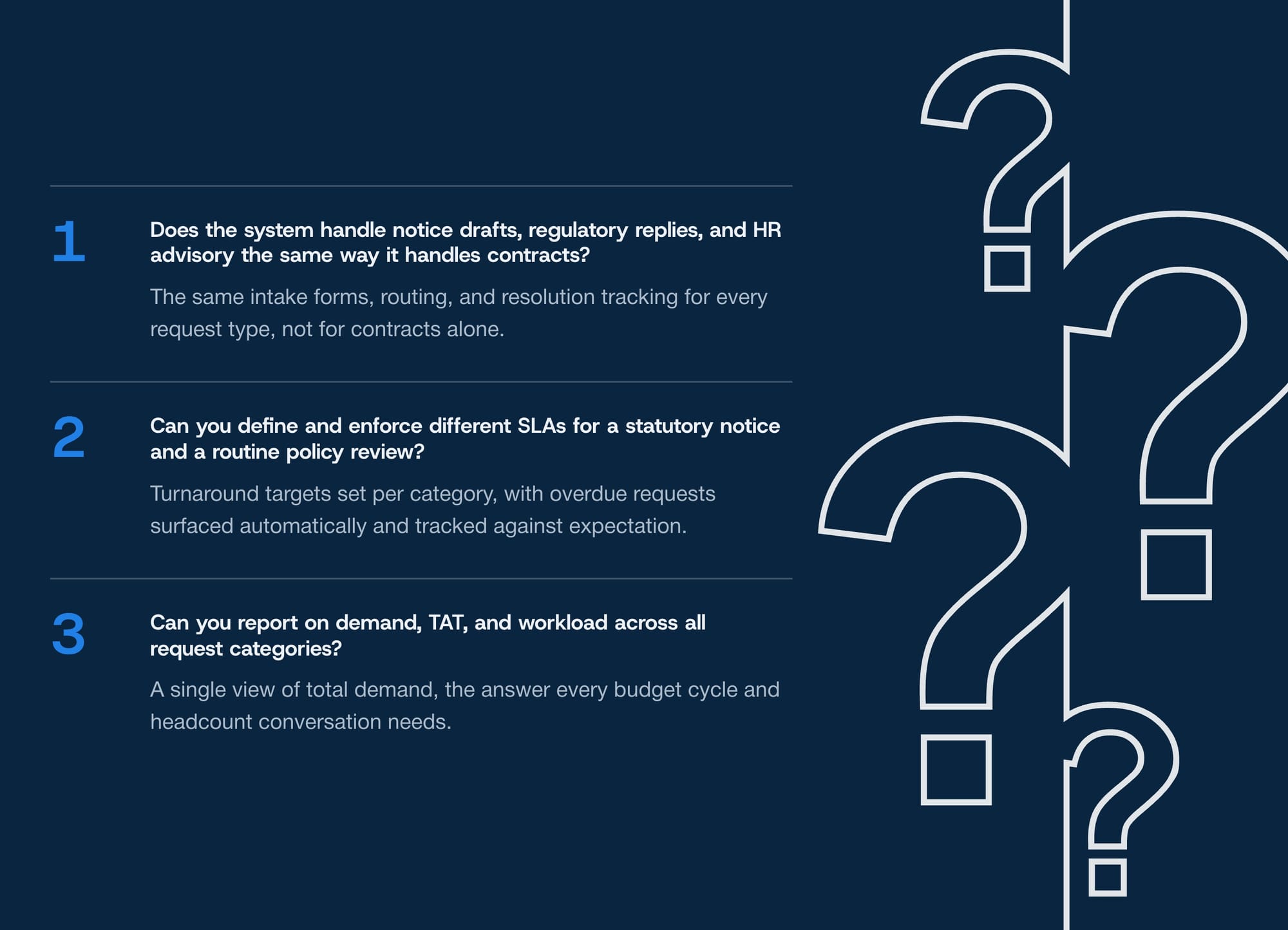 1

Does the system handle notice drafts, regulatory replies, and HR advisory the same way it handles contracts?

The same intake forms, routing, and resolution tracking for every request type, not for contracts alone.

2

Can you define and enforce different SLAs for a statutory notice and a routine policy review?

Turnaround targets set per category, with overdue requests surfaced automatically and tracked against expectation.

3

Can you report on demand, TAT, and workload across all request categories?

A single view of total demand, the answer every budget cycle and headcount conversation needs.