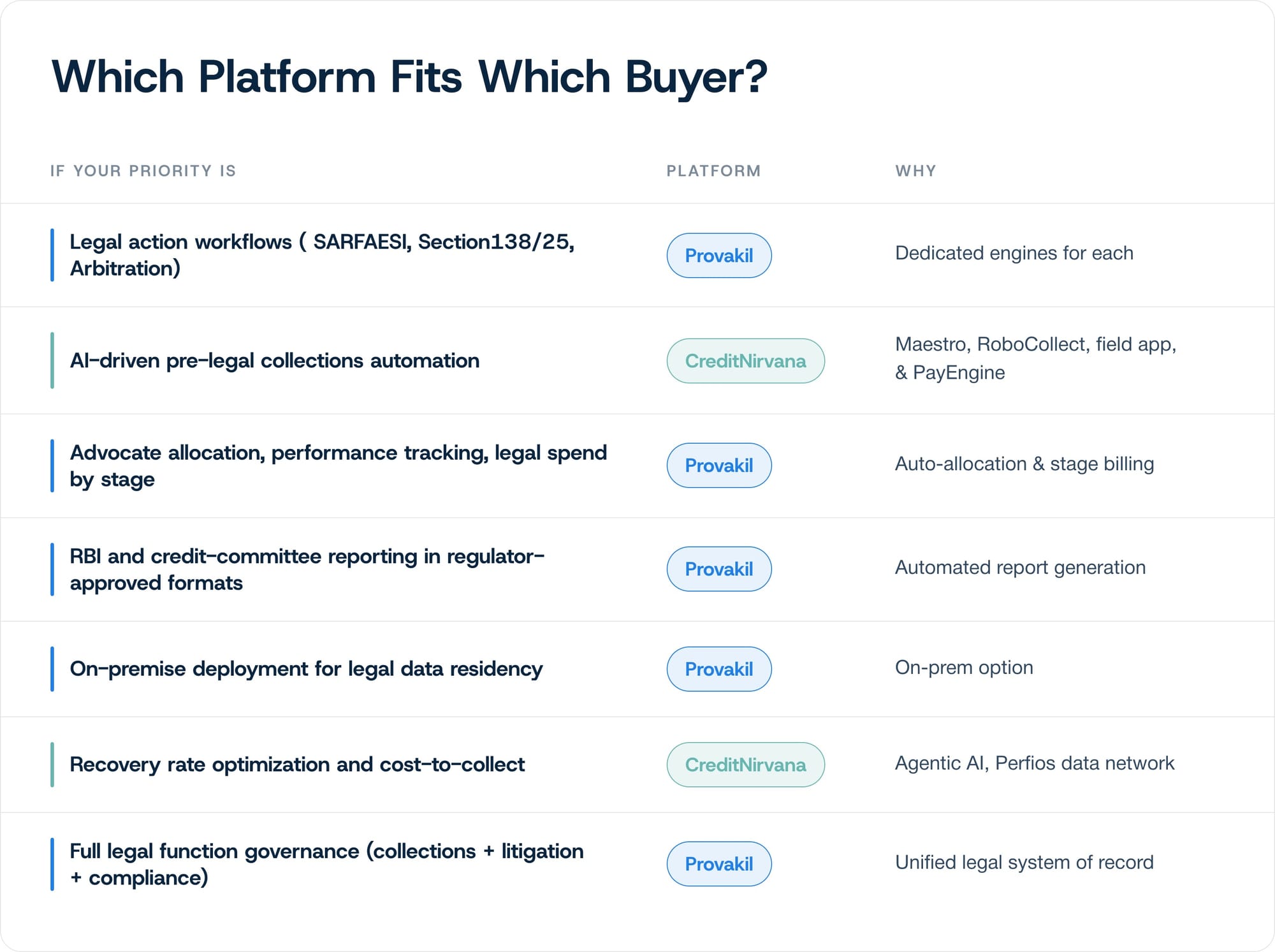 Which Platform Fits Which Buyer?

| IF YOUR PRIORITY IS | PLATFORM | WHY |
|---|---|---|
| Legal action workflows ( SARFAESI, Section138/25, Arbitration) | Provakil | Dedicated engines for each |
| AI-driven pre-legal collections automation | CreditNirvana | Maestro, RoboCollect, field app, & PayEngine |
| Advocate allocation, performance tracking, legal spend by stage | Provakil | Auto-allocation & stage billing |
| RBI and credit-committee reporting in regulator-approved formats | Provakil | Automated report generation |
| On-premise deployment for legal data residency | Provakil | On-prem option |
| Recovery rate optimization and cost-to-collect | CreditNirvana | Agentic AI, Perfios data network |
| Full legal function governance (collections + litigation + compliance) | Provakil | Unified legal system of record |